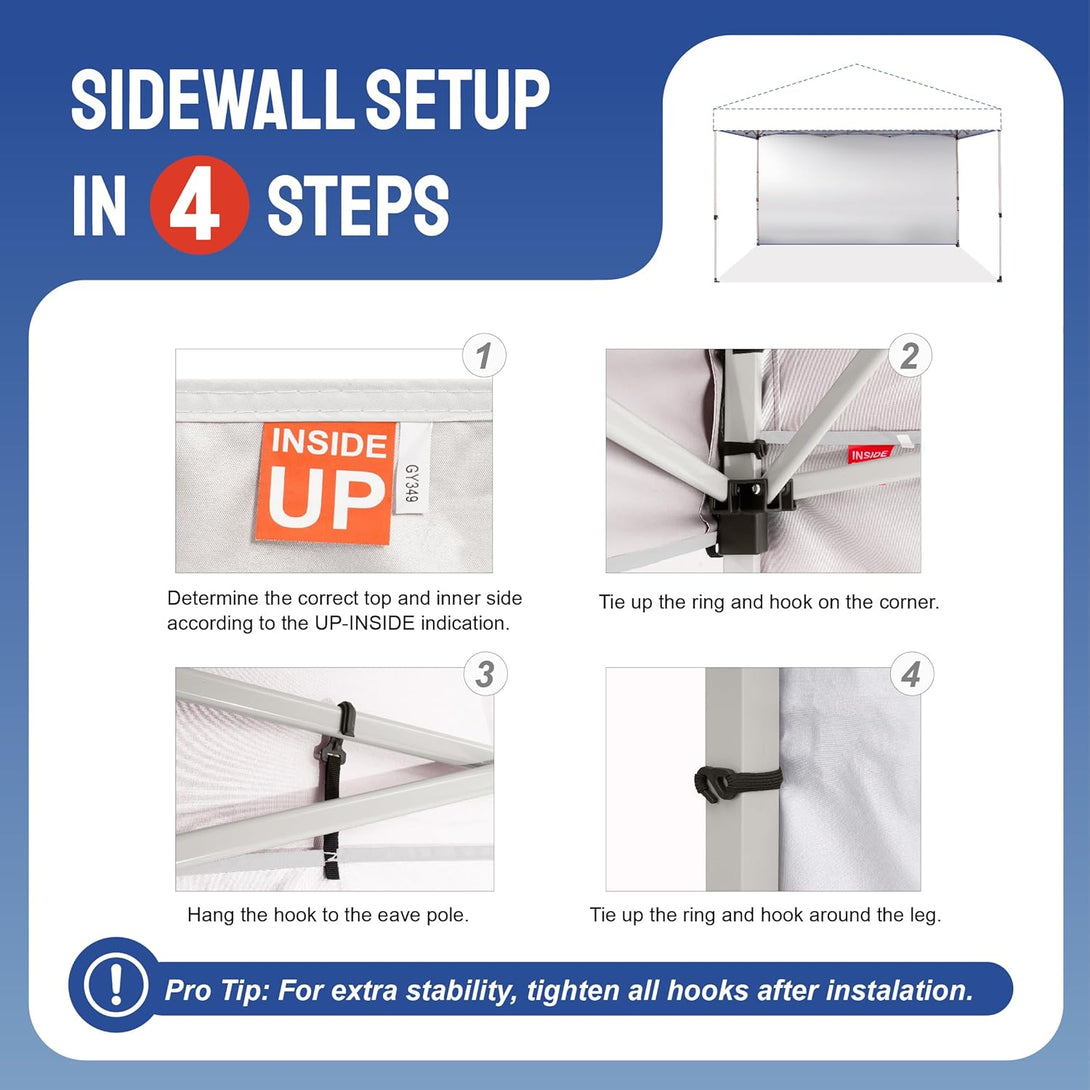 SIDEWALL SETUP IN 4 STEPS

1

INSIDE UP

GY349

Determine the correct top and inner side according to the UP-INSIDE indication.

2

INSIDE

Tie up the ring and hook on the corner.

3

Hang the hook to the eave pole.

4

Tie up the ring and hook around the leg.

!

Pro Tip: For extra stability, tighten all hooks after instalation.