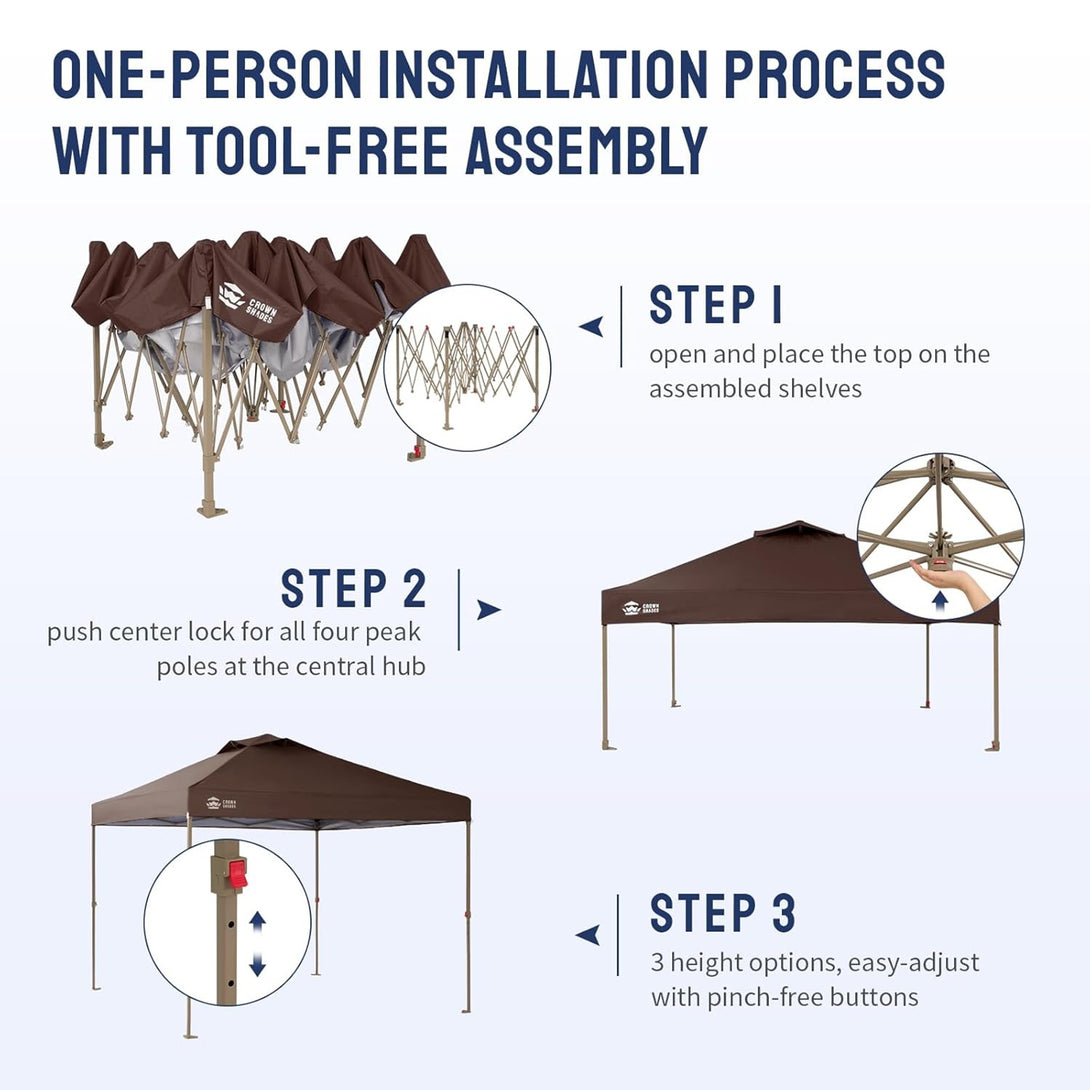 ONE-PERSON INSTALLATION PROCESS WITH TOOL-FREE ASSEMBLY

CROWN SHADES

STEP 1
open and place the top on the assembled shelves

STEP 2
push center lock for all four peak poles at the central hub

CROWN SHADES

CROWN SHADES

STEP 3
3 height options, easy-adjust with pinch-free buttons