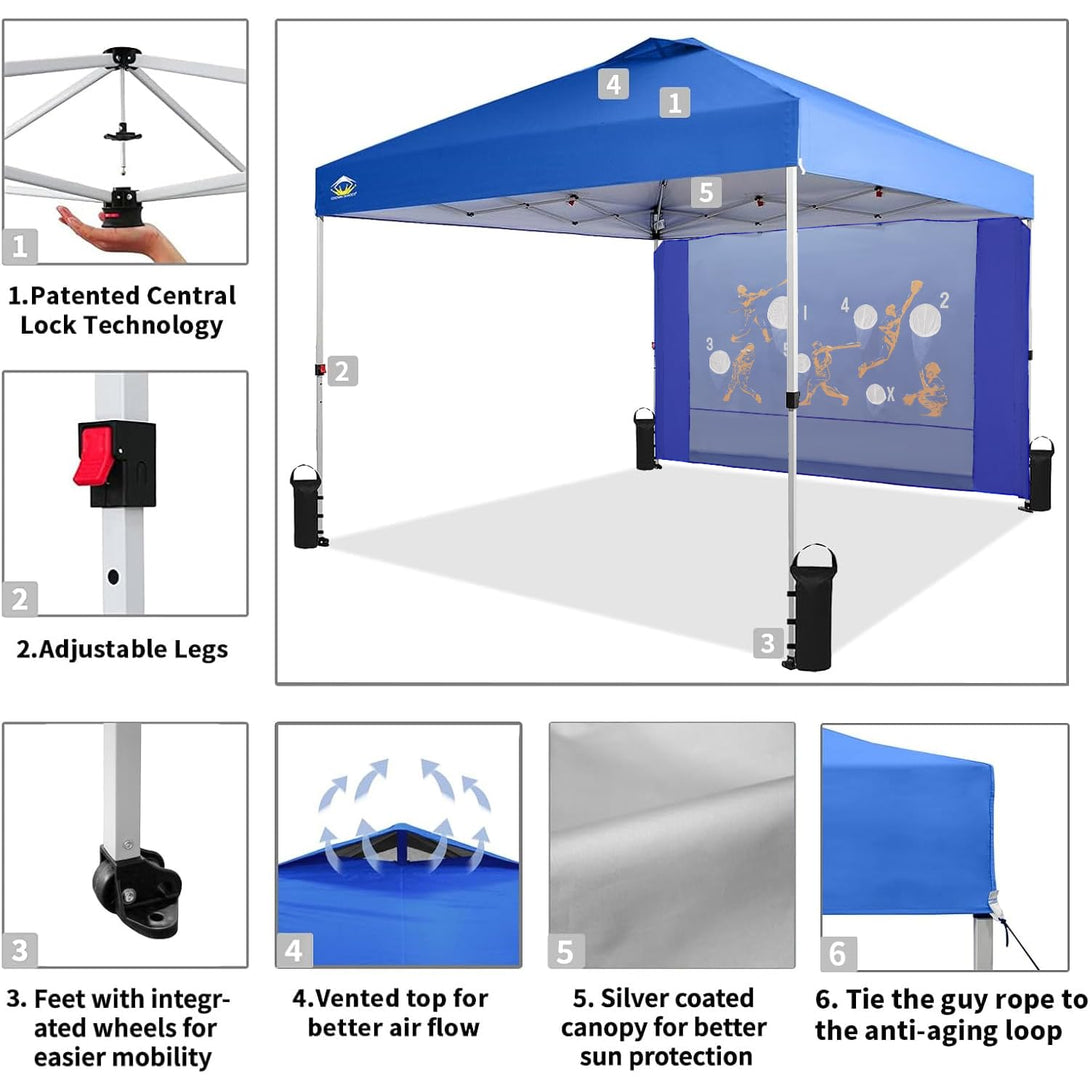 1

1.Patented Central Lock Technology

2

2.Adjustable Legs

4
1
5
2
3
1
4
2
3
5
X

3

3. Feet with integrated wheels for easier mobility

4

4.Vented top for better air flow

5

5. Silver coated canopy for better sun protection

6

6. Tie the guy rope to the anti-aging loop