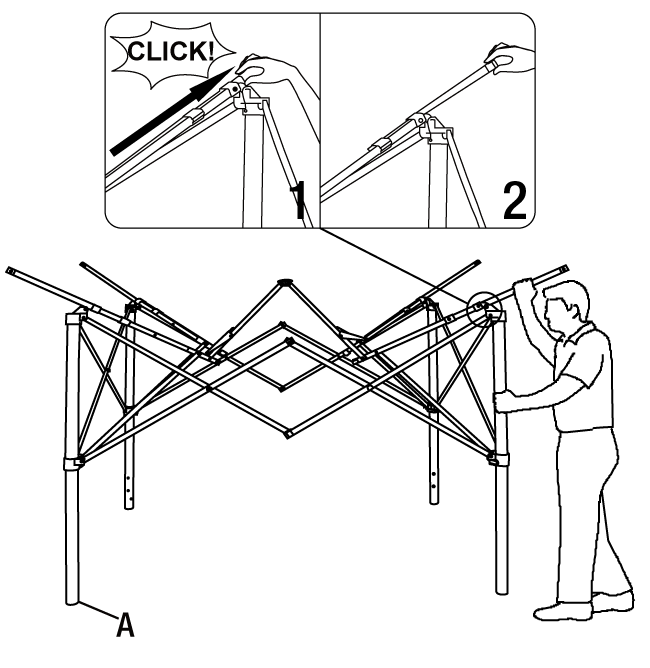 CLICK!
1
2
A